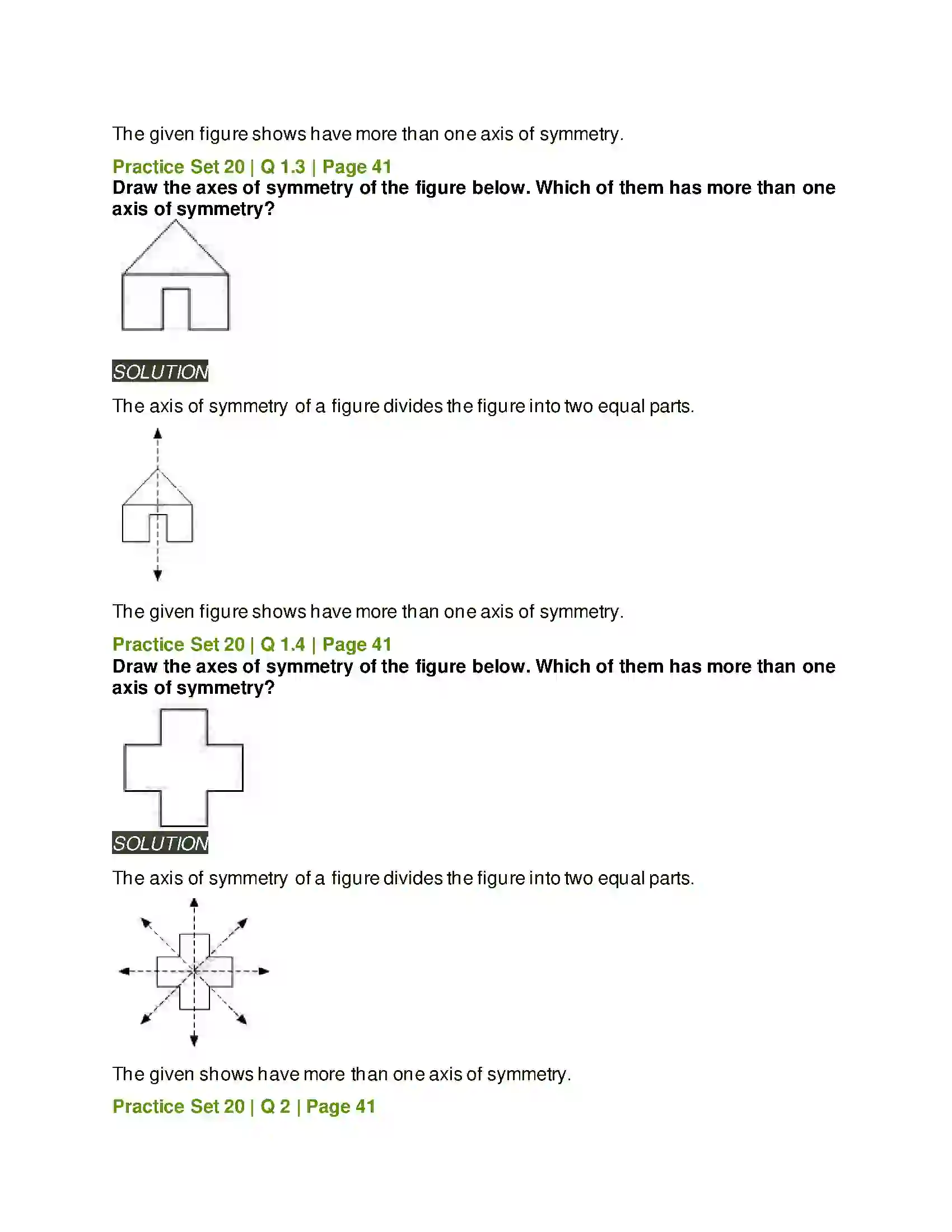 The given figure shows have more than one axis of symmetry.

Practice Set 20 | Q 1.3 | Page 41

Draw the axes of symmetry of the figure below. Which of them has more than one axis of symmetry?

SOLUTION

The axis of symmetry of a figure divides the figure into two equal parts.

The given figure shows have more than one axis of symmetry.

Practice Set 20 | Q 1.4 | Page 41

Draw the axes of symmetry of the figure below. Which of them has more than one axis of symmetry?

SOLUTION

The axis of symmetry of a figure divides the figure into two equal parts.

The given shows have more than one axis of symmetry.

Practice Set 20 | Q 2 | Page 41